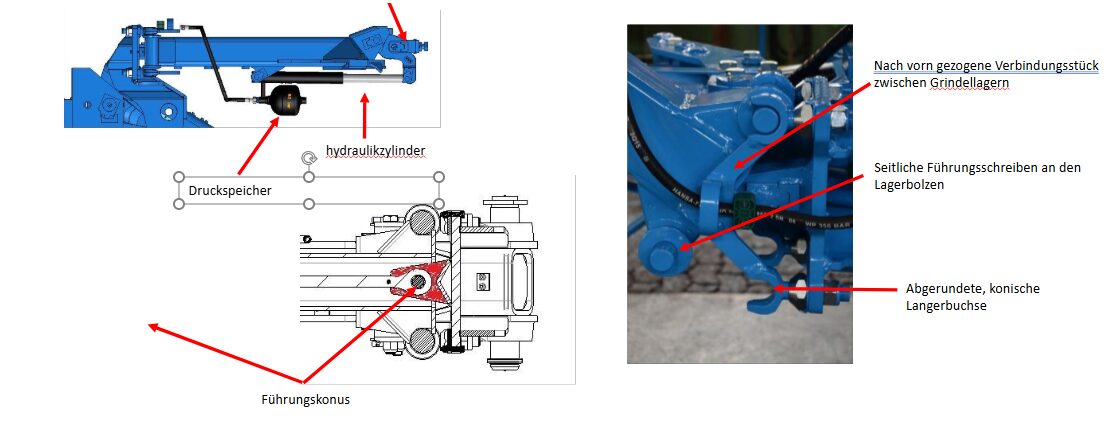 hydraulikzylinder

Druckspeicher

Führungskonus

Nach vorn gezogene Verbindungsstück zwischen Grindellagern

Seitliche Führungsschreiben an den Lagerbolzen

Abgerundete, konische Langerbuchse